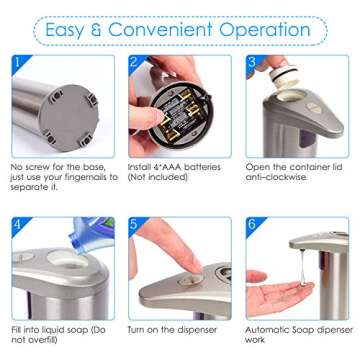 Easy & Convenient Operation

1

No screw for the base, just use your fingernails to separate it.

2

Install 4*AAA batteries (Not included)

3

Open the container lid anti-clockwise

4

Fill into liquid soap (Do not overfill)

5

Turn on the dispenser

6

Automatic Soap dipenser work