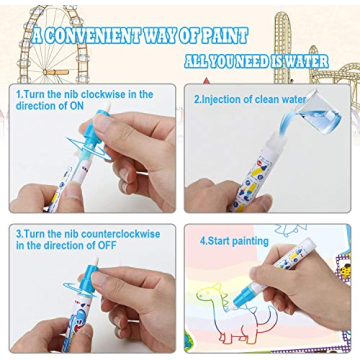 A CONVENIENT WAY OF PAINT

ALL YOU NEED IS WATER

1.Turn the nib clockwise in the direction of ON

2.Injection of clean water

3.Turn the nib counterclockwise in the direction of OFF

4.Start painting