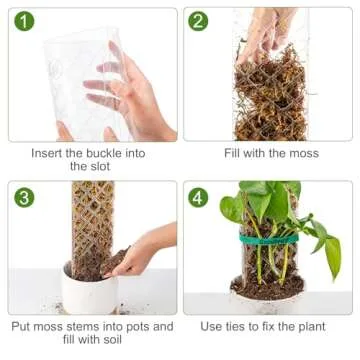 1

Insert the buckle into the slot

2

Fill with the moss

3

Put moss stems into pots and fill with soil

4

Use ties to fix the plant