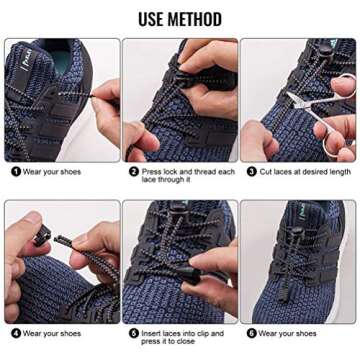 USE METHOD

1 Wear your shoes

2 Press lock and thread each lace through it

3 Cut laces at desired length

4 Wear your shoes

5 Insert laces into clip and press it to close

6 Wear your shoes