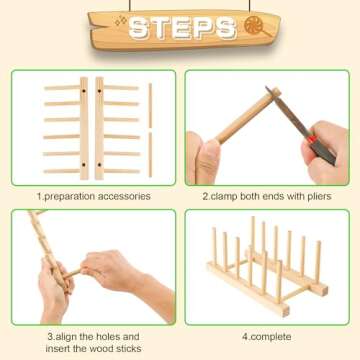 STEPS

1.preparation accessories

2.clamp both ends with pliers

3.align the holes and insert the wood sticks

4.complete