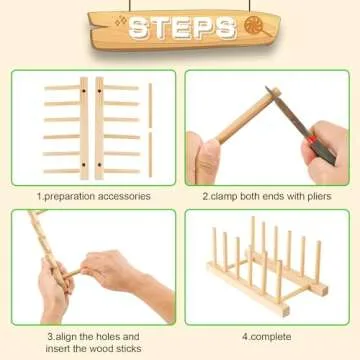 STEPS

1.preparation accessories

2.clamp both ends with pliers

3.align the holes and insert the wood sticks

4.complete