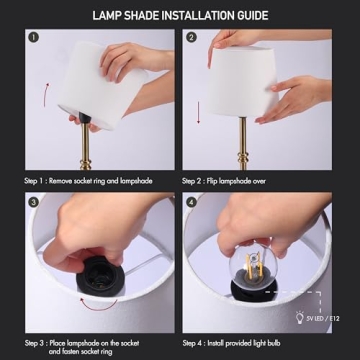 LAMP SHADE INSTALLATION GUIDE

1

Step 1 : Remove socket ring and lampshade

2

Step 2 : Flip lampshade over

3

Step 3 : Place lampshade on the socket and fasten socket ring

4

5V LED / E12

Step 4 : Install provided light bulb