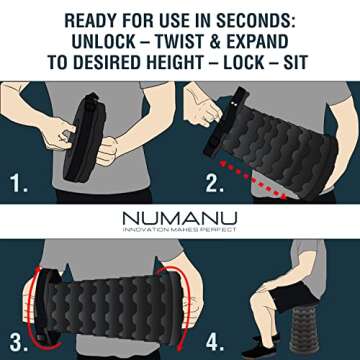 READY FOR USE IN SECONDS: UNLOCK – TWIST & EXPAND TO DESIRED HEIGHT – LOCK – SIT

1.

2.

NUMANU
INNOVATION MAKES PERFECT

3.

4.