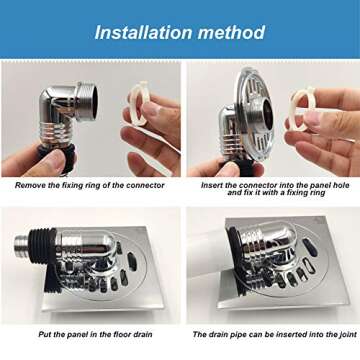 Installation method

Remove the fixing ring of the connector

Insert the connector into the panel hole and fix it with a fixing ring

Put the panel in the floor drain

The drain pipe can be inserted into the joint