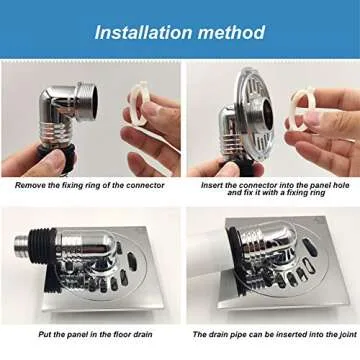 Installation method

Remove the fixing ring of the connector

Insert the connector into the panel hole and fix it with a fixing ring

Put the panel in the floor drain

The drain pipe can be inserted into the joint