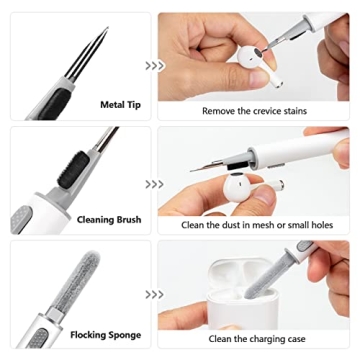 Metal Tip

>>>

Remove the crevice stains

Cleaning Brush

>>>

Clean the dust in mesh or small holes

Flocking Sponge

>>>

Clean the charging case