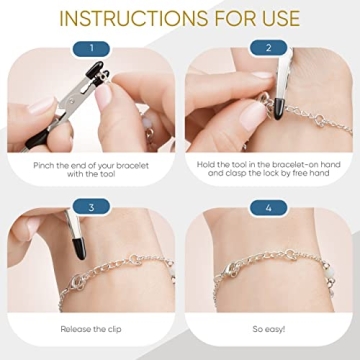 INSTRUCTIONS FOR USE

1

Pinch the end of your bracelet with the tool

2

Hold the tool in the bracelet-on hand and clasp the lock by free hand

3

Release the clip

4

So easy!