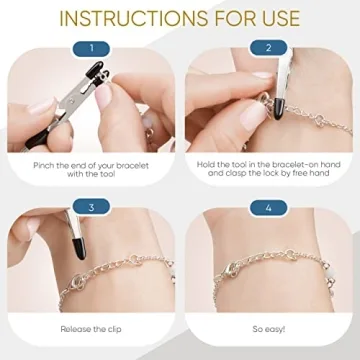 INSTRUCTIONS FOR USE

1

Pinch the end of your bracelet with the tool

2

Hold the tool in the bracelet-on hand and clasp the lock by free hand

3

Release the clip

4

So easy!