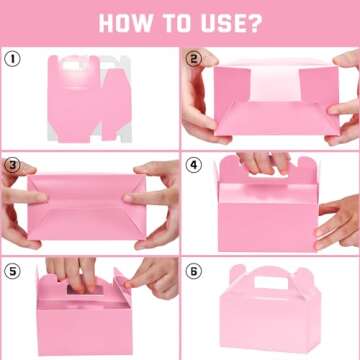 HOW TO USE?

1

2

3

4

5

6