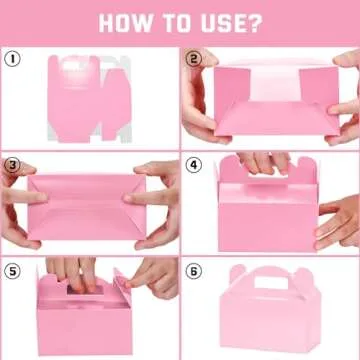 HOW TO USE?

①

②

③

④

⑤

⑥