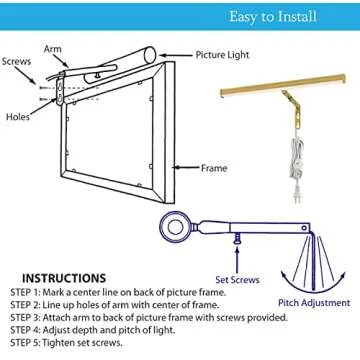 Easy to Install

Arm

Screws

Picture Light

Holes

Frame

Set Screws

Pitch Adjustment

INSTRUCTIONS
STEP 1: Mark a center line on back of picture frame.
STEP 2: Line up holes of arm with center of frame.
STEP 3: Attach arm to back of picture frame with screws provided.
STEP 4: Adjust depth and pitch of light.
STEP 5: Tighten set screws.