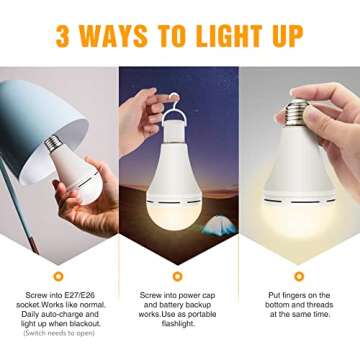 3 WAYS TO LIGHT UP

Screw into E27/E26 socket.Works like normal. Daily auto-charge and light up when blackout. (Switch needs to open)

Screw into power cap and battery backup works.Use as portable flashlight.

Put fingers on the bottom and threads at the same time.