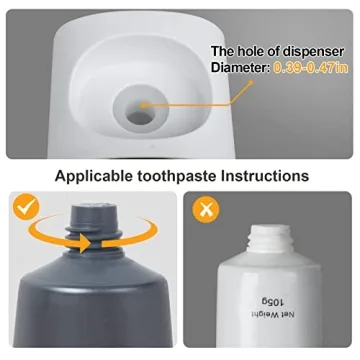 The hole of dispenser
Diameter: 0.39-0.47in

Applicable toothpaste Instructions

Net Weight
105g