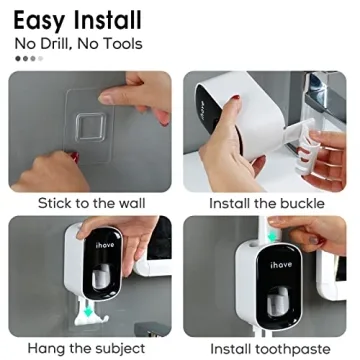 Easy Install
No Drill, No Tools

ihave

Stick to the wall

Install the buckle

ihave

ihave

Hang the subject

Install toothpaste