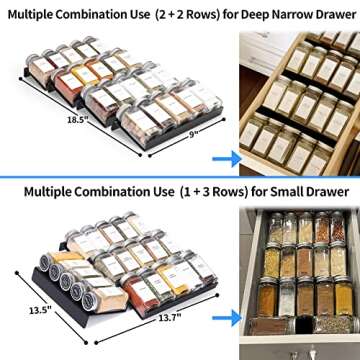 Multiple Combination Use (2 + 2 Rows) for Deep Narrow Drawer

18.5"

9"

Multiple Combination Use (1 + 3 Rows) for Small Drawer

13.5"

13.7"