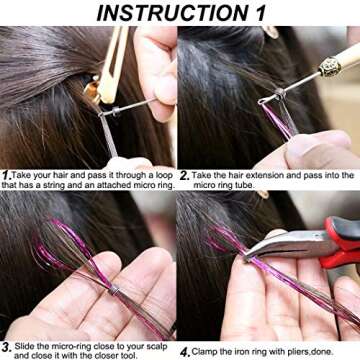 INSTRUCTION 1

1. Take your hair and pass it through a loop that has a string and an attached micro ring.

2. Take the hair extension and pass into the micro ring tube.

3. Slide the micro-ring close to your scalp and close it with the closer tool.

4. Clamp the iron ring with pliers,done.