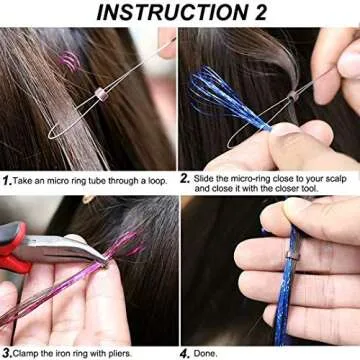 INSTRUCTION 2

1. Take an micro ring tube through a loop.

2. Slide the micro-ring close to your scalp and close it with the closer tool.

3. Clamp the iron ring with pliers.

4. Done.