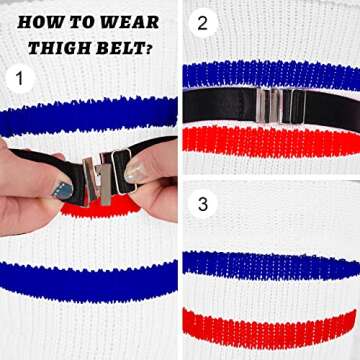 HOW TO WEAR THIGH BELT?

1

2

3