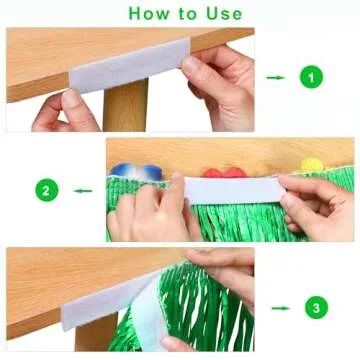 How to Use

1

2

3