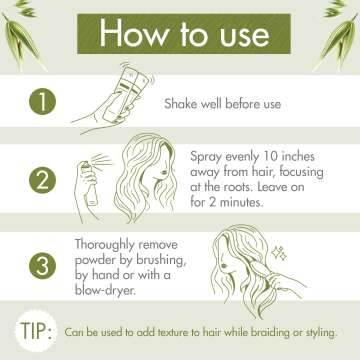 How to use

1 Shake well before use

2 Spray evenly 10 inches away from hair, focusing at the roots. Leave on for 2 minutes.

3 Thoroughly remove powder by brushing, by hand or with a blow-dryer.

TIP: Can be used to add texture to hair while braiding or styling.