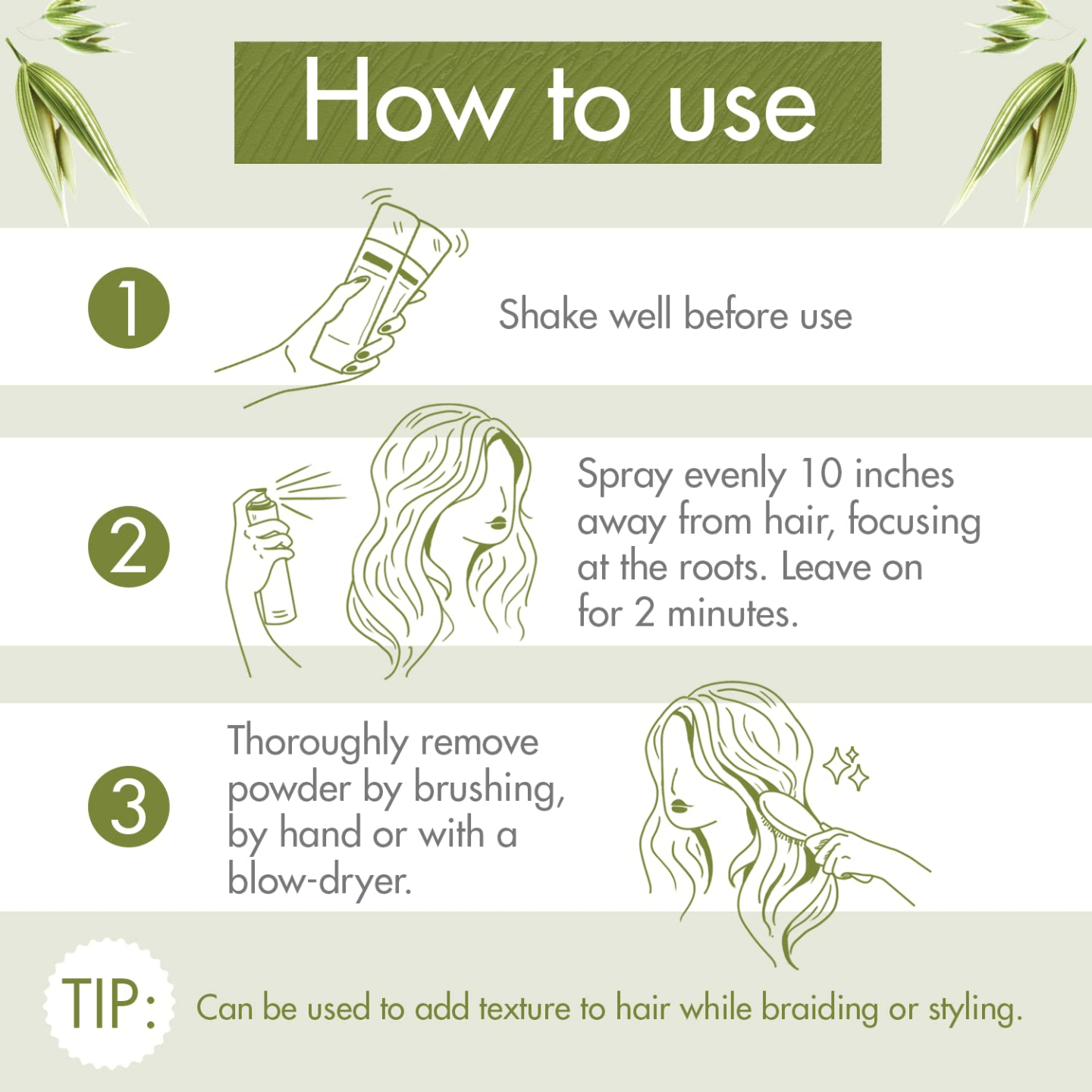 How to use

1

Shake well before use

2

Spray evenly 10 inches away from hair, focusing at the roots. Leave on for 2 minutes.

3

Thoroughly remove powder by brushing, by hand or with a blow-dryer.

TIP: Can be used to add texture to hair while braiding or styling.