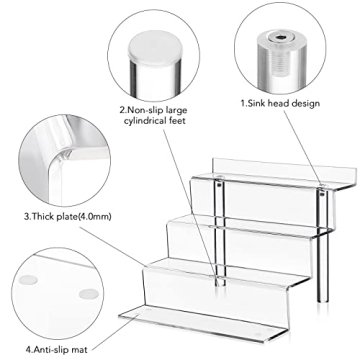 2.Non-slip large cylindrical feet

1.Sink head design

3.Thick plate(4.0mm)

4.Anti-slip mat