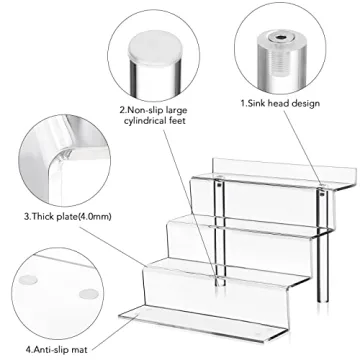 2.Non-slip large cylindrical feet

1.Sink head design

3.Thick plate(4.0mm)

4.Anti-slip mat