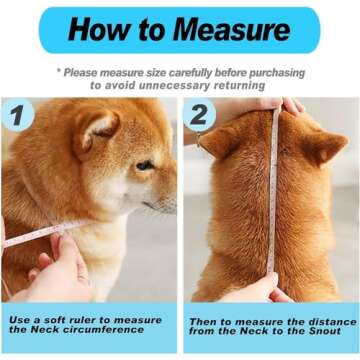 How to Measure

* Please measure size carefully before purchasing to avoid unnecessary returning

1

Use a soft ruler to measure the Neck circumference

2

Then to measure the distance from the Neck to the Snout