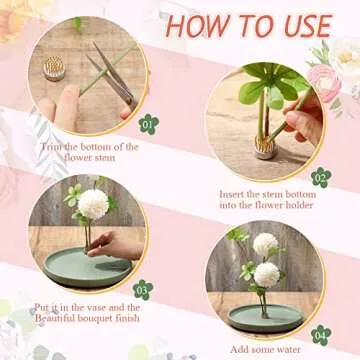 HOW TO USE

01

Trim the bottom of the flower stem

02

Insert the stem bottom into the flower holder

03

Put it in the vase and the Beautiful bouquet finish

04

Add some water