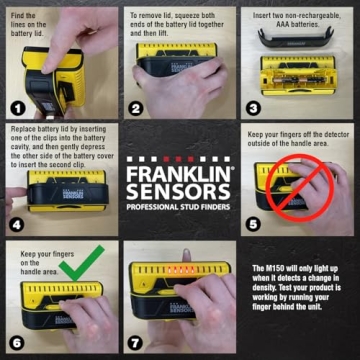 Find the lines on the battery lid.

1

To remove lid, squeeze both ends of the battery lid together and then lift.

FRANKLIN SENSORS

2

Insert two non-rechargeable, AAA batteries.

3

Replace battery lid by inserting one of the clips into the battery cavity, and then gently depress the other side of the battery cover to insert the second clip.

FRANKLIN SENSORS

4

FRANKLIN® SENSORS
PROFESSIONAL STUD FINDERS

Keep your fingers off the detector outside of the handle area.

5

Keep your fingers on the handle area.

6

FRANKLIN SENSORS

7

The M150 will only light up when it detects a change in density. Test your product is working by running your finger behind the unit.