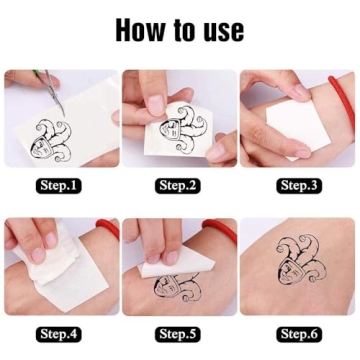 How to use

Step.1

Step.2

Step.3

Step.4

Step.5

Step.6