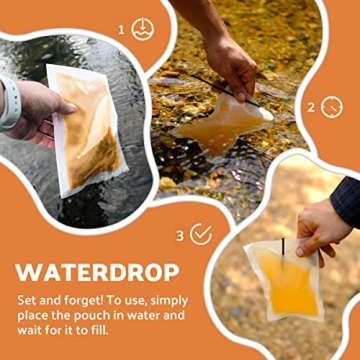 1

2

3

WATERDROP

Set and forget! To use, simply place the pouch in water and wait for it to fill.