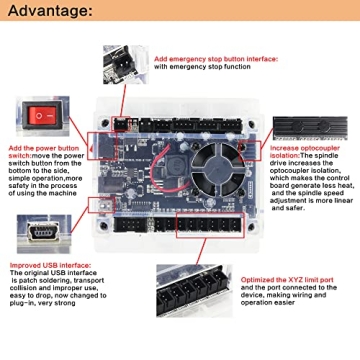 Advantage:

Add emergency stop button interface: with emergency stop function

Add the power button switch:move the power switch button from the bottom to the side, simple operation,more safety in the process of using the machine

Increase optocoupler isolation:The spindle drive increases the optocoupler isolation, which makes the control board generate less heat, and the spindle speed adjustment is more linear and safer.

Improved USB interface: The original USB interface is patch soldering, transport collision and improper use, easy to drop, now changed to plug-in, very strong

Optimized the XYZ limit port and the port connected to the device, making wiring and operation easier