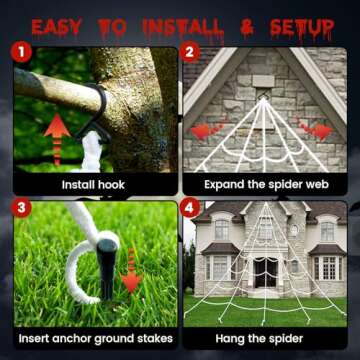 EASY TO INSTALL & SETUP

1

Install hook

2

Expand the spider web

3

Insert anchor ground stakes

4

Hang the spider