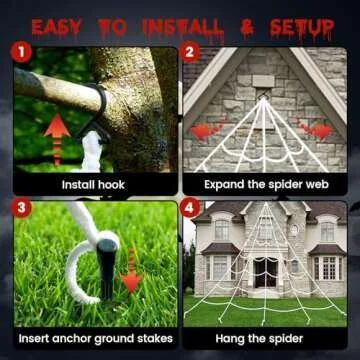 EASY TO INSTALL & SETUP

1

Install hook

2

Expand the spider web

3

Insert anchor ground stakes

4

Hang the spider