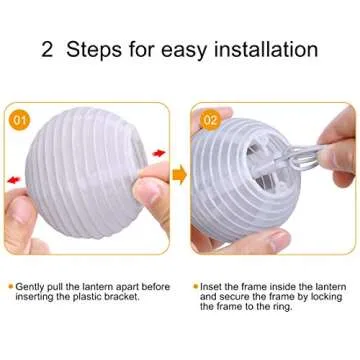 2 Steps for easy installation

01

02

Gently pull the lantern apart before inserting the plastic bracket.

Inset the frame inside the lantern and secure the frame by locking the frame to the ring.