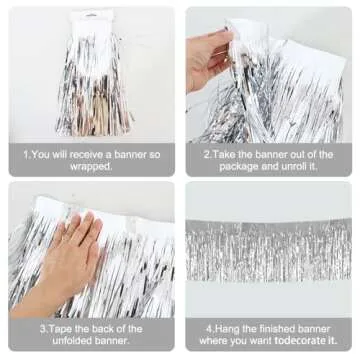 1.You will receive a banner so wrapped.

2.Take the banner out of the package and unroll it.

3.Tape the back of the unfolded banner.

4.Hang the finished banner where you want todecorate it.