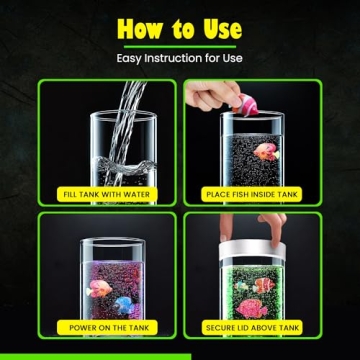 How to Use

Easy Instruction for Use

FILL TANK WITH WATER

PLACE FISH INSIDE TANK

POWER ON THE TANK

SECURE LID ABOVE TANK