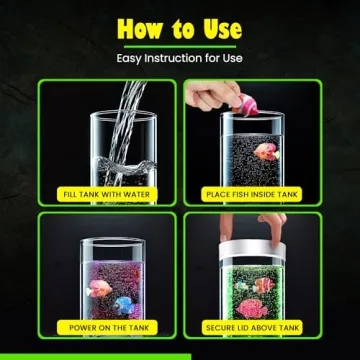 How to Use

Easy Instruction for Use

FILL TANK WITH WATER

PLACE FISH INSIDE TANK

POWER ON THE TANK

SECURE LID ABOVE TANK