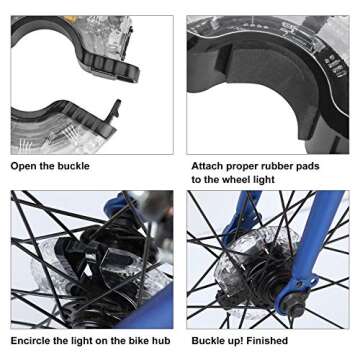 Open the buckle

Attach proper rubber pads to the wheel light

Encircle the light on the bike hub

Buckle up! Finished