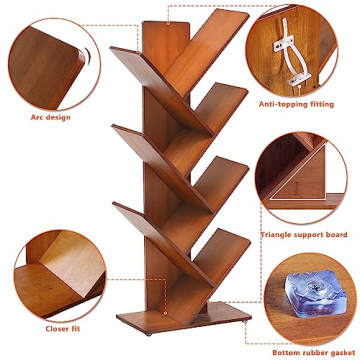 Arc design

Anti-topping fitting

Triangle support board

Closer fit

Bottom rubber gasket