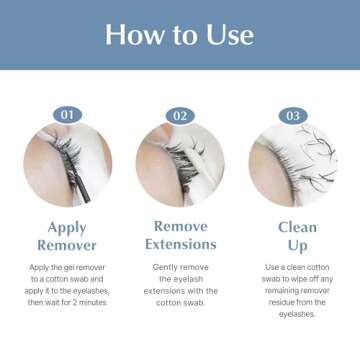 How to Use

01

Apply Remover

Apply the gel remover to a cotton swab and apply it to the eyelashes, then wait for 2 minutes.

02

Remove Extensions

Gently remove the eyelash extensions with the cotton swab.

03

Clean Up

Use a clean cotton swab to wipe off any remaining remover residue from the eyelashes.