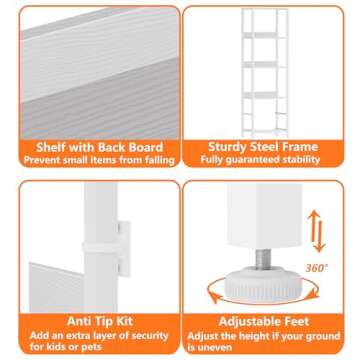 Shelf with Back Board
Prevent small items from falling

Sturdy Steel Frame
Fully guaranteed stability

Anti Tip Kit
Add an extra layer of security for kids or pets

360°

Adjustable Feet
Adjust the height if your ground is uneven