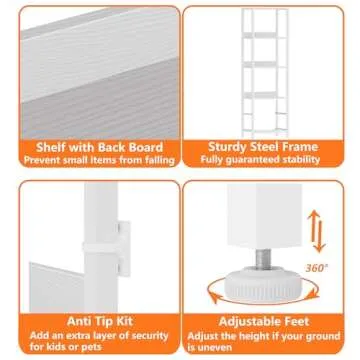 Shelf with Back Board
Prevent small items from falling

Sturdy Steel Frame
Fully guaranteed stability

Anti Tip Kit
Add an extra layer of security for kids or pets

360°

Adjustable Feet
Adjust the height if your ground is uneven