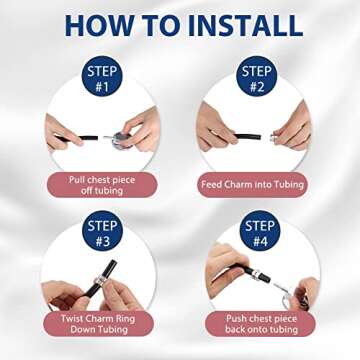 HOW TO INSTALL

STEP #1

Pull chest piece off tubing

STEP #2

Feed Charm into Tubing

STEP #3

Twist Charm Ring Down Tubing

STEP #4

Push chest piece back onto tubing