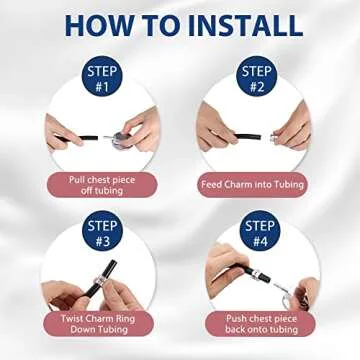 HOW TO INSTALL

STEP #1

Pull chest piece off tubing

STEP #2

Feed Charm into Tubing

STEP #3

Twist Charm Ring Down Tubing

STEP #4

Push chest piece back onto tubing