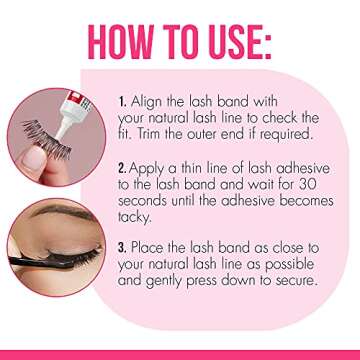 HOW TO USE:

1. Align the lash band with your natural lash line to check the fit. Trim the outer end if required.

2. Apply a thin line of lash adhesive to the lash band and wait for 30 seconds until the adhesive becomes tacky.

3. Place the lash band as close to your natural lash line as possible and gently press down to secure.