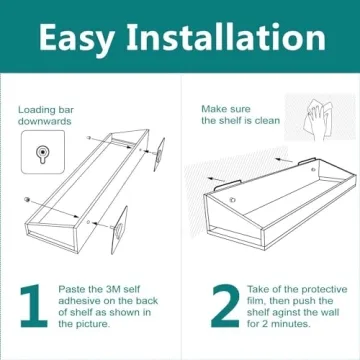 Easy Installation

Loading bar downwards

1 Paste the 3M self adhesive on the back of shelf as shown in the picture.

Make sure the shelf is clean

2 Take of the protective film, then push the shelf aginst the wall for 2 minutes.