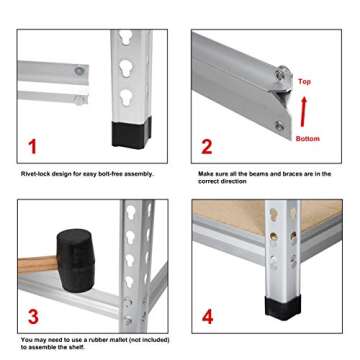 1

Rivet-lock design for easy bolt-free assembly.

Top

Bottom

2

Make sure all the beams and braces are in the correct direction

3

You may need to use a rubber mallet (not included) to assemble the shelf.

4